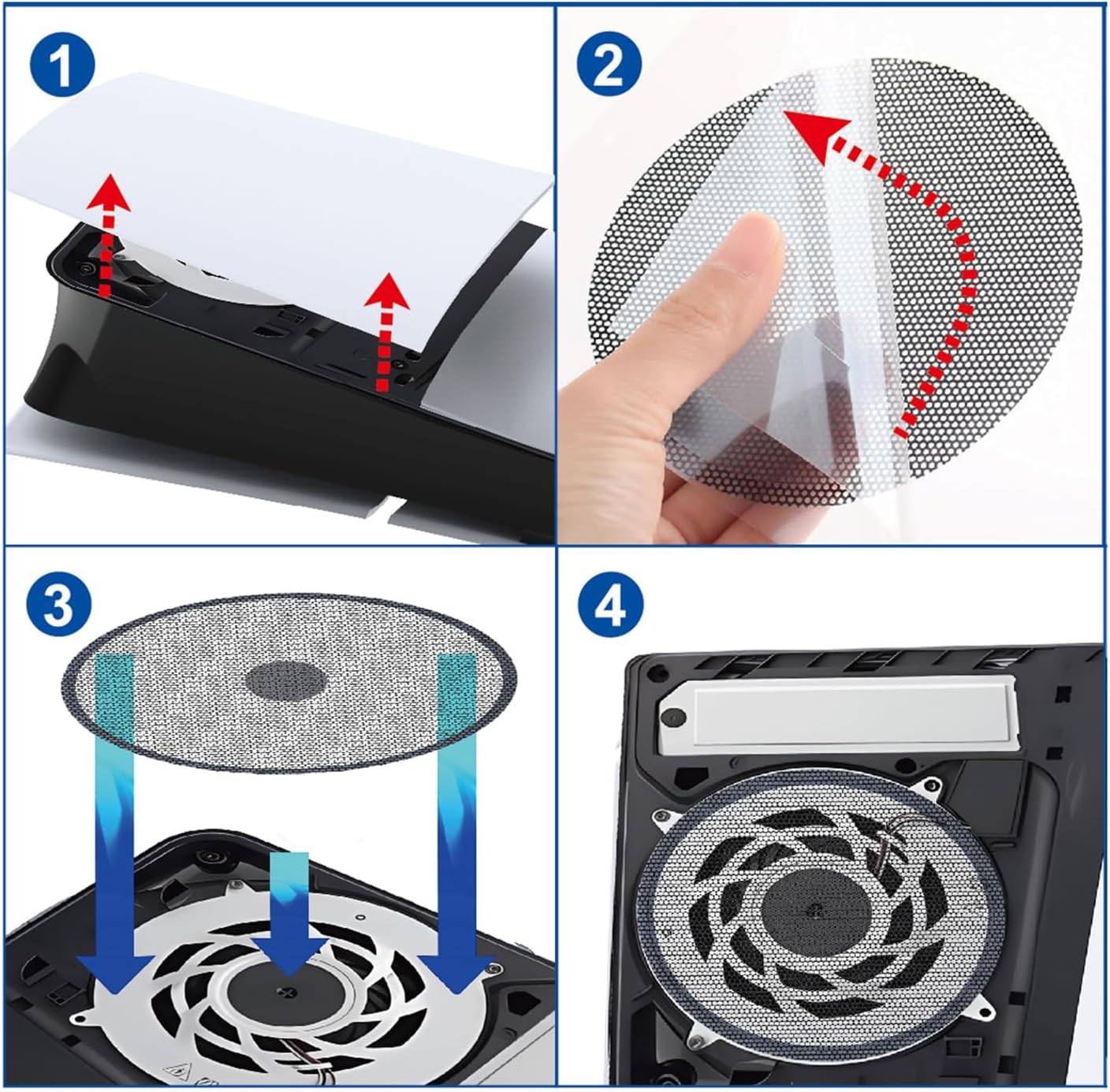 1
2
3
4