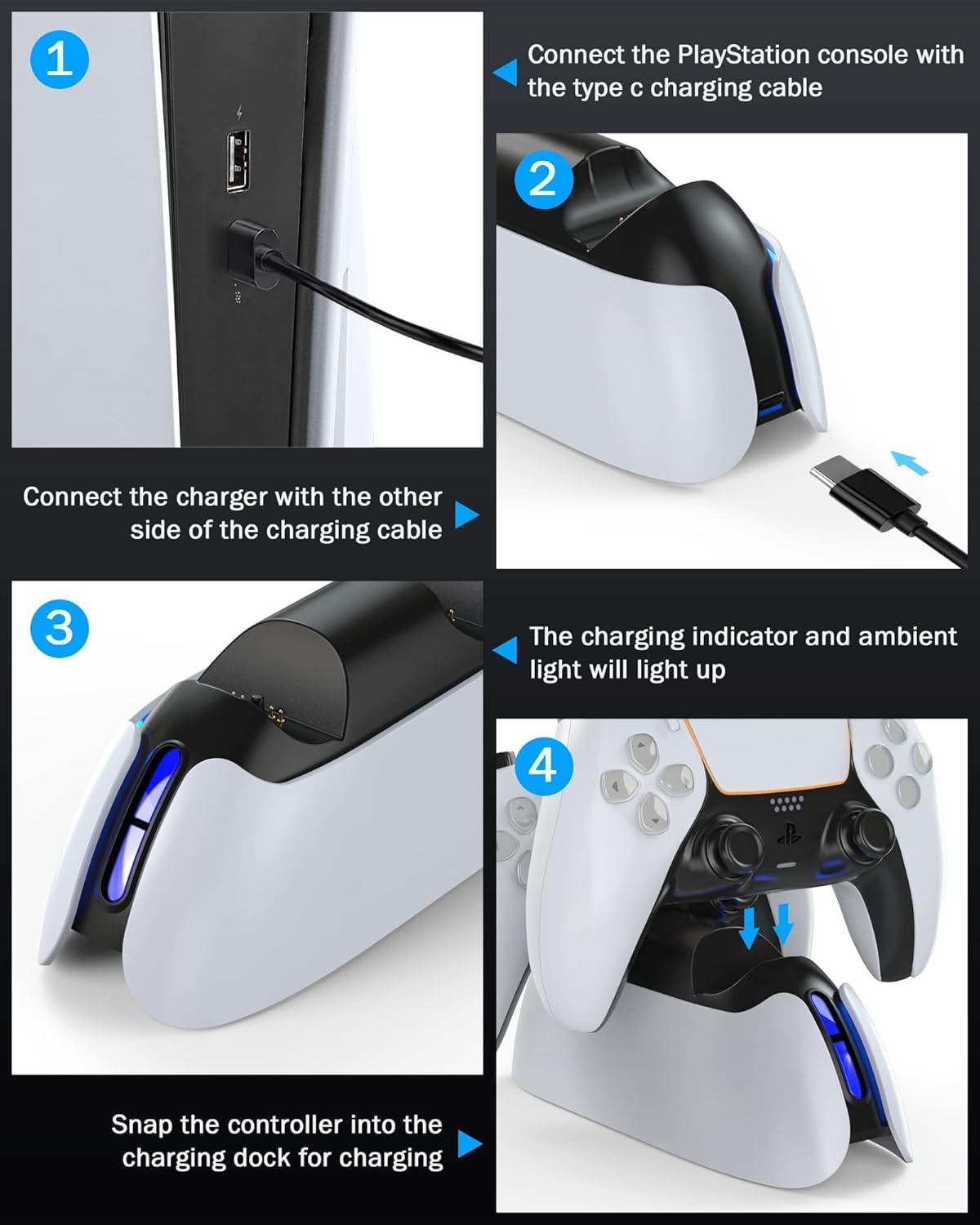 1

Connect the PlayStation console with the type c charging cable

2

Connect the charger with the other side of the charging cable

3

The charging indicator and ambient light will light up

4

Snap the controller into the charging dock for charging